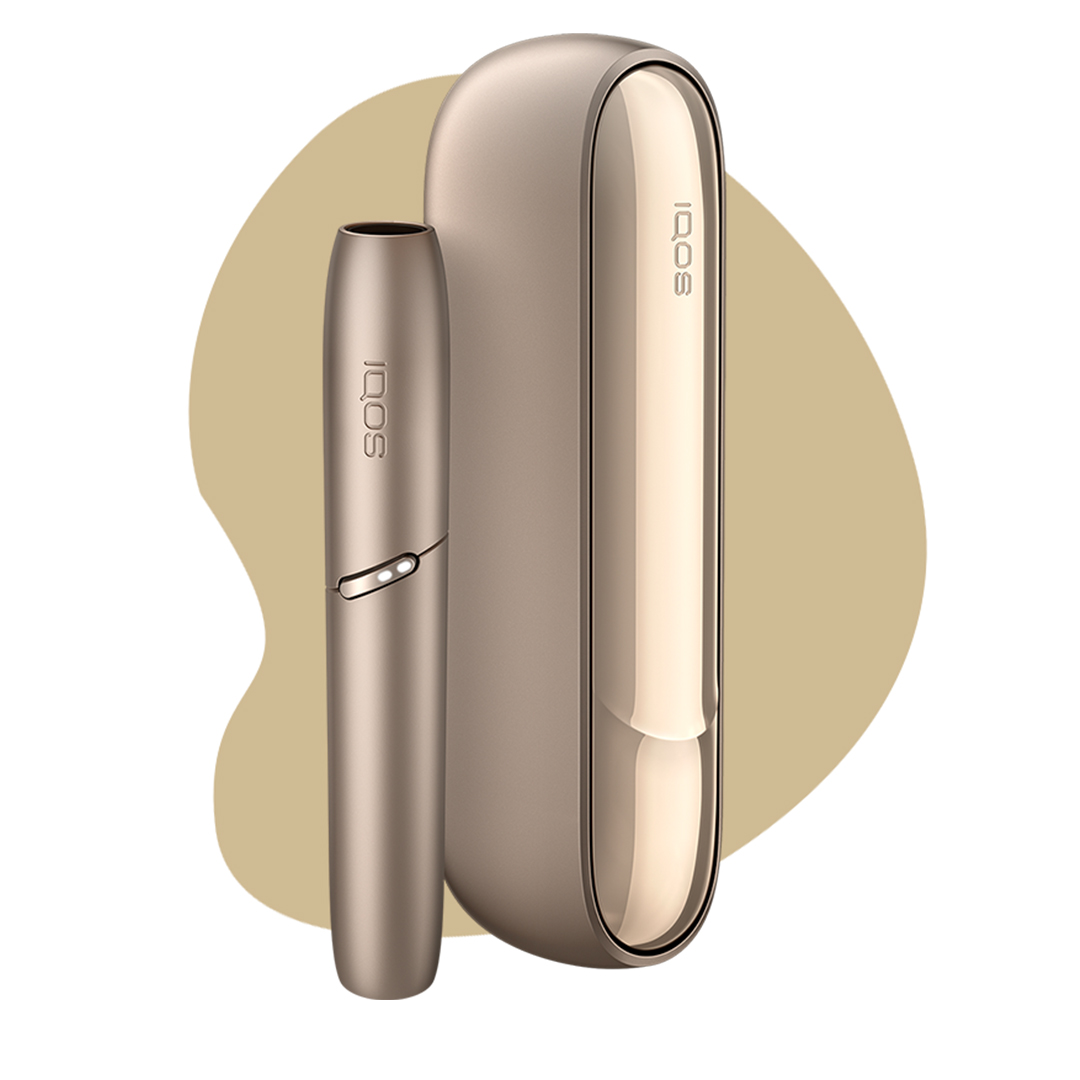 IQOS

IQOS